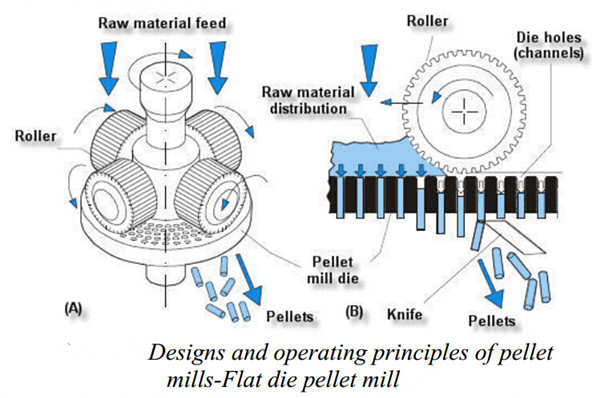 Raw material feed

Roller

(A)

Pellets

Roller

Die holes (channels)

Raw material distribution

Pellet mill die

(B)

Knife

Pellets

Designs and operating principles of pellet mills-Flat die pellet mill